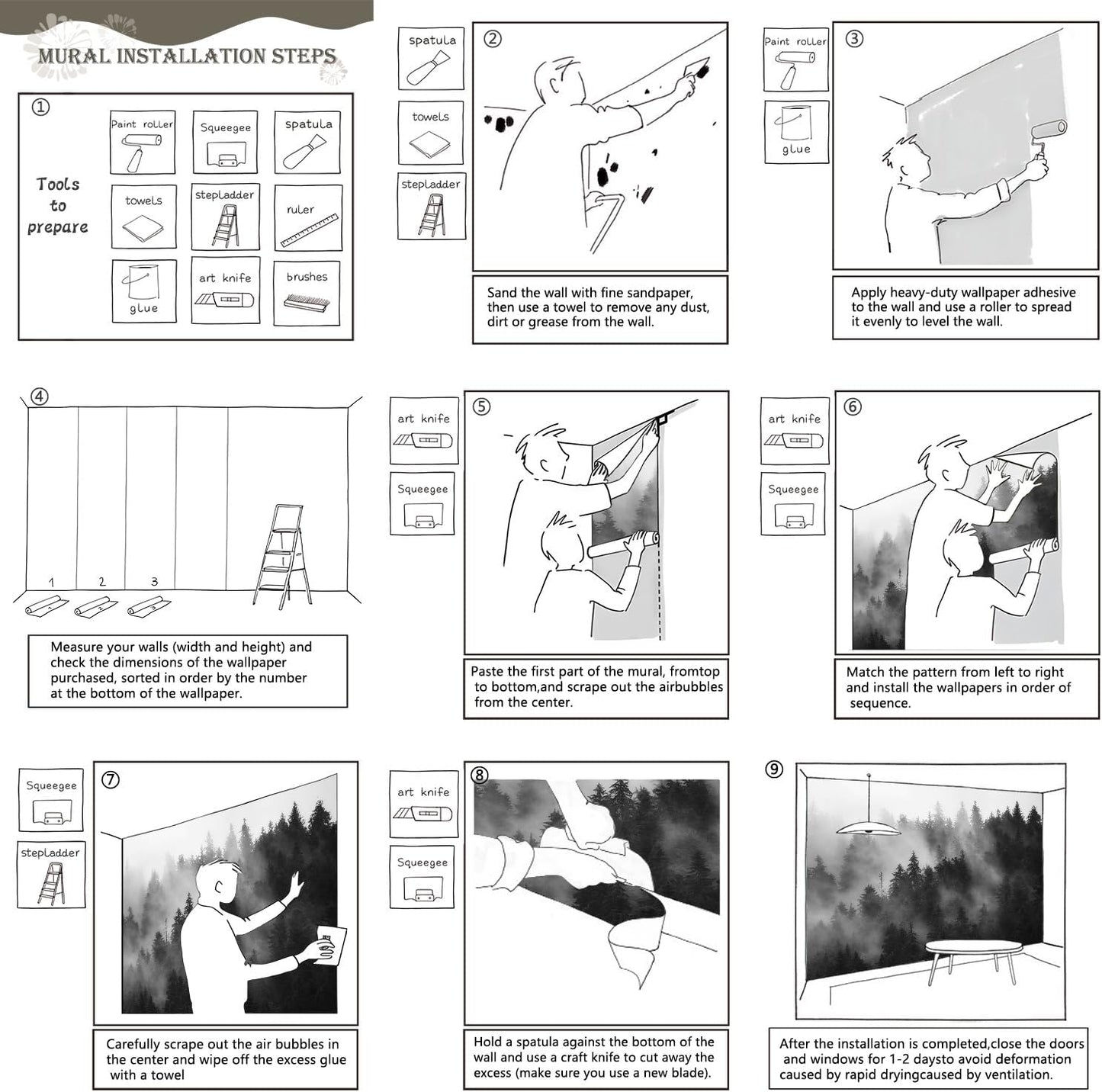 MURAL INSTALLATION STEPS

①

Tools to prepare

Paint roller

Squeegee

spatula

towels

stepladder

ruler

glue

art knife

brushes

spatula

towels

stepladder

②

Sand the wall with fine sandpaper, then use a towel to remove any dust, dirt or grease from the wall.

Paint roller

glue

③

Apply heavy-duty wallpaper adhesive to the wall and use a roller to spread it evenly to level the wall.

④

1

2

3

Measure your walls (width and height) and check the dimensions of the wallpaper purchased, sorted in order by the number at the bottom of the wallpaper.

art knife

Squeegee

⑤

Paste the first part of the mural, fromtop to bottom,and scrape out the airbubbles from the center.

art knife

Squeegee

⑥

Match the pattern from left to right and install the wallpapers in order of sequence.

Squeegee

stepladder

⑦

Carefully scrape out the air bubbles in the center and wipe off the excess glue with a towel

art knife

Squeegee

⑧

Hold a spatula against the bottom of the wall and use a craft knife to cut away the excess (make sure you use a new blade).

⑨

After the installation is completed,close the doors and windows for 1-2 daysto avoid deformation caused by rapid dryingcaused by ventilation.