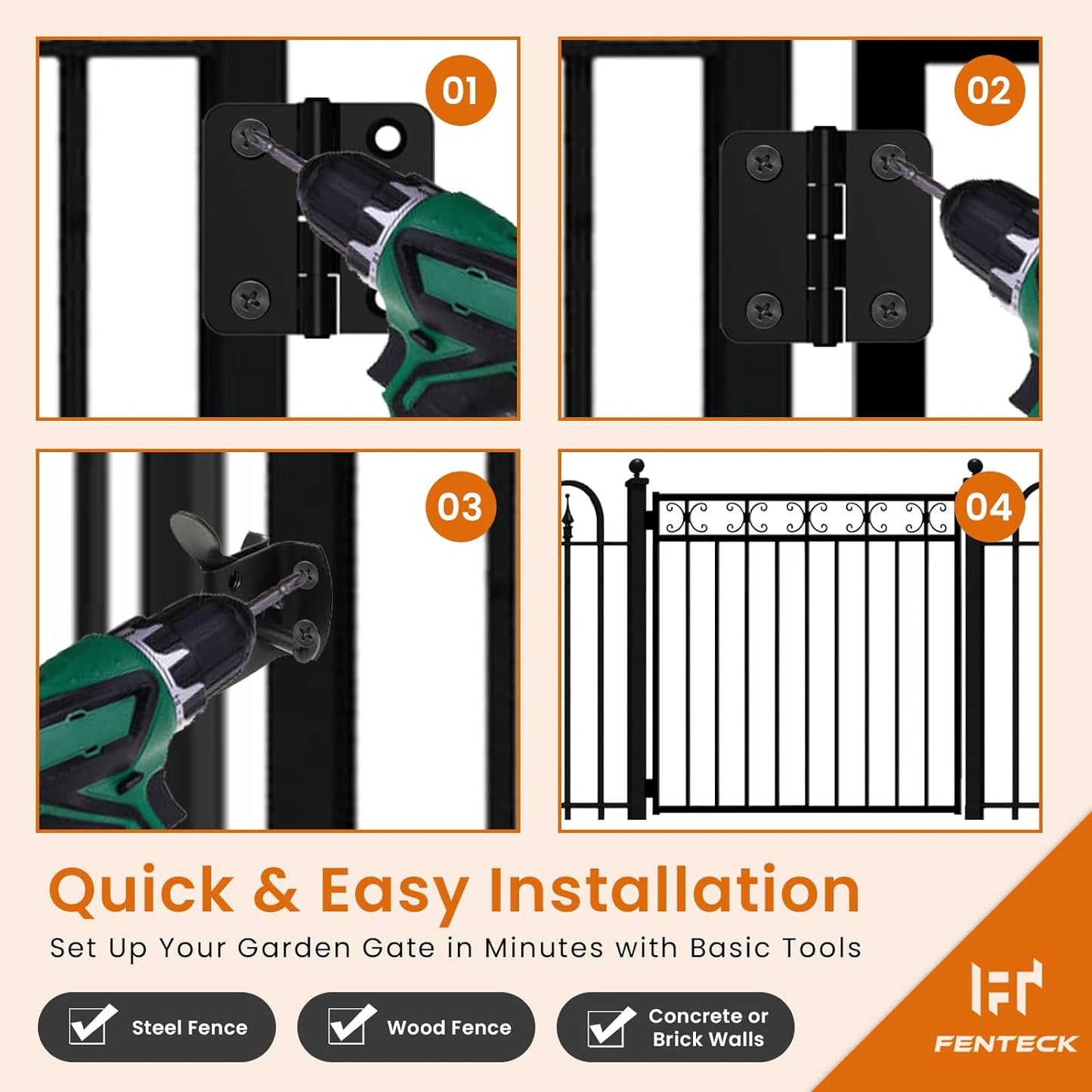 01

02

03

04

Quick & Easy Installation

Set Up Your Garden Gate in Minutes with Basic Tools

Steel Fence

Wood Fence

Concrete or Brick Walls

FENTECK