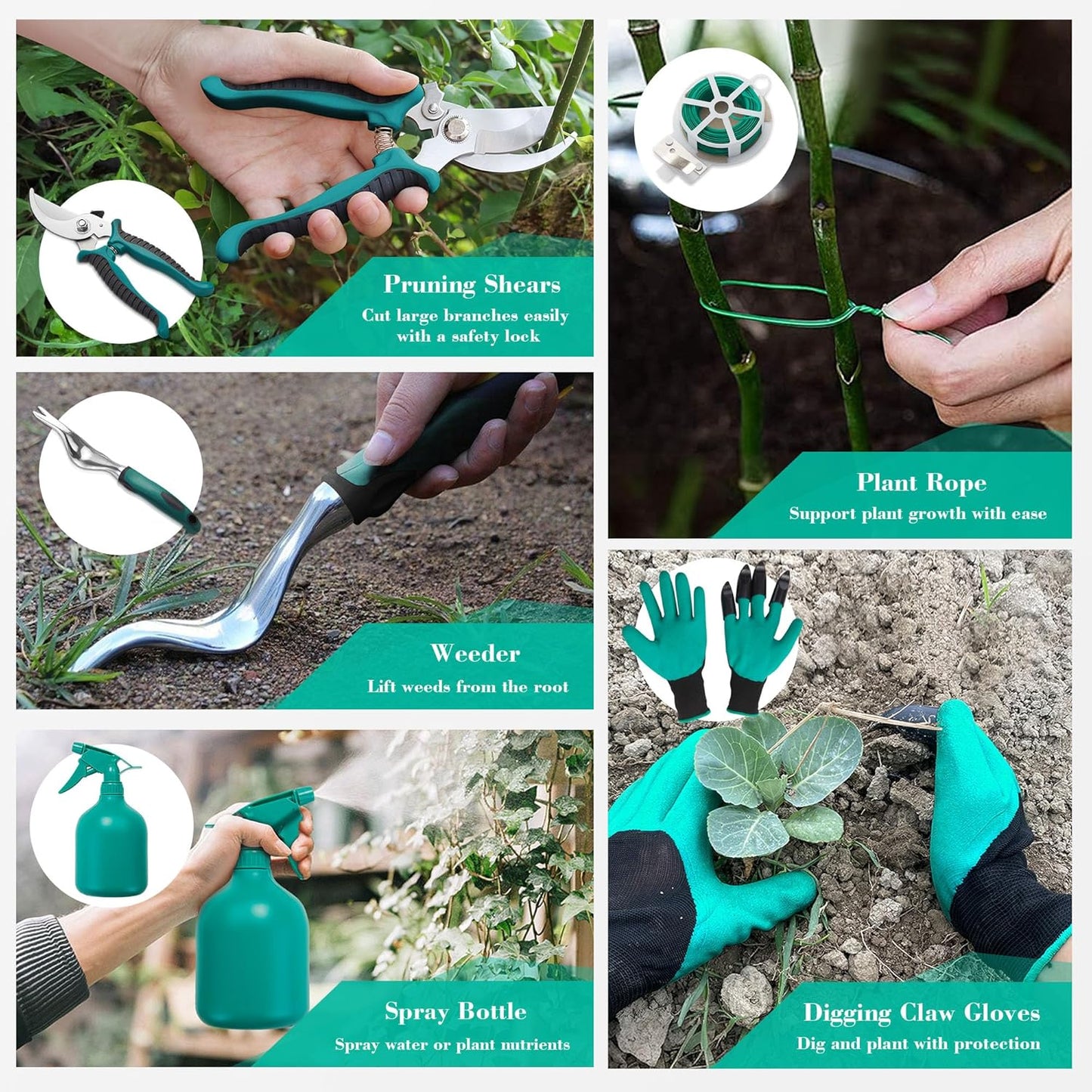 Pruning Shears
Cut large branches easily with a safety lock

Weeder
Lift weeds from the root

Spray Bottle
Spray water or plant nutrients

Plant Rope
Support plant growth with ease

Digging Claw Gloves
Dig and plant with protection