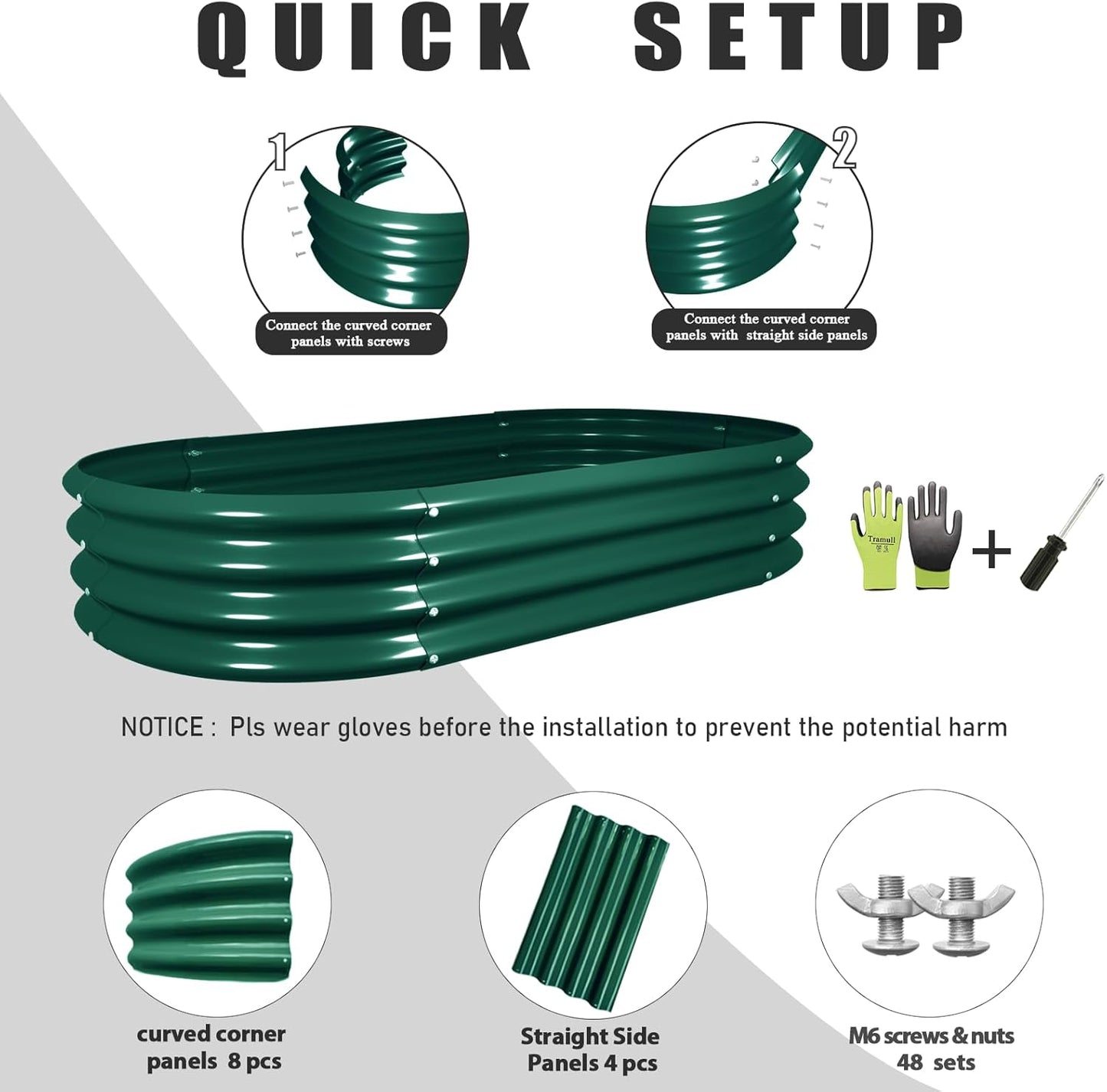 QUICK SETUP

1

Connect the curved corner panels with screws

2

Connect the curved corner panels with straight side panels

Tramull

+

NOTICE : Pls wear gloves before the installation to prevent the potential harm

curved corner panels 8 pcs

Straight Side Panels 4 pcs

M6 screws & nuts 48 sets