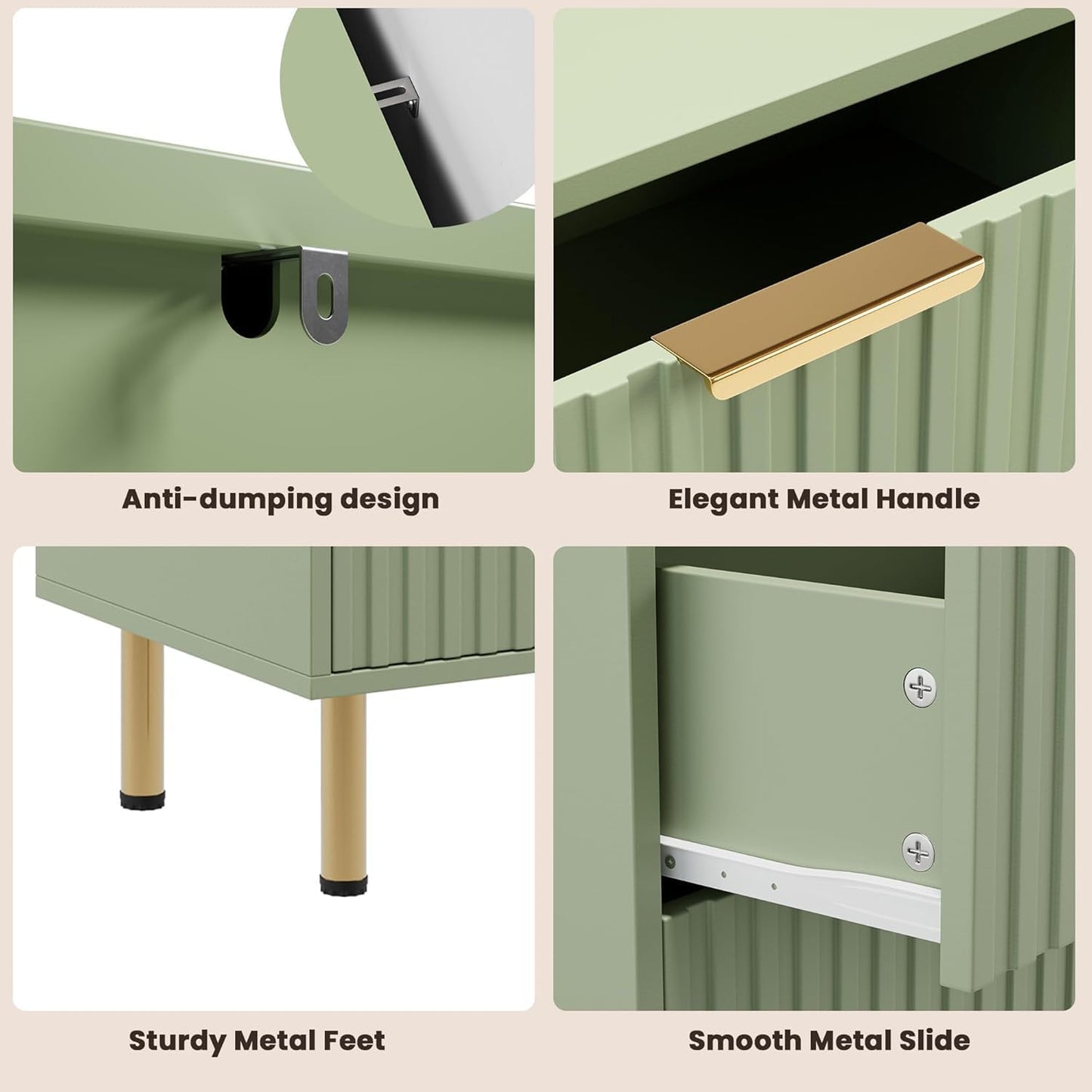 Anti-dumping design

Elegant Metal Handle

Sturdy Metal Feet

Smooth Metal Slide