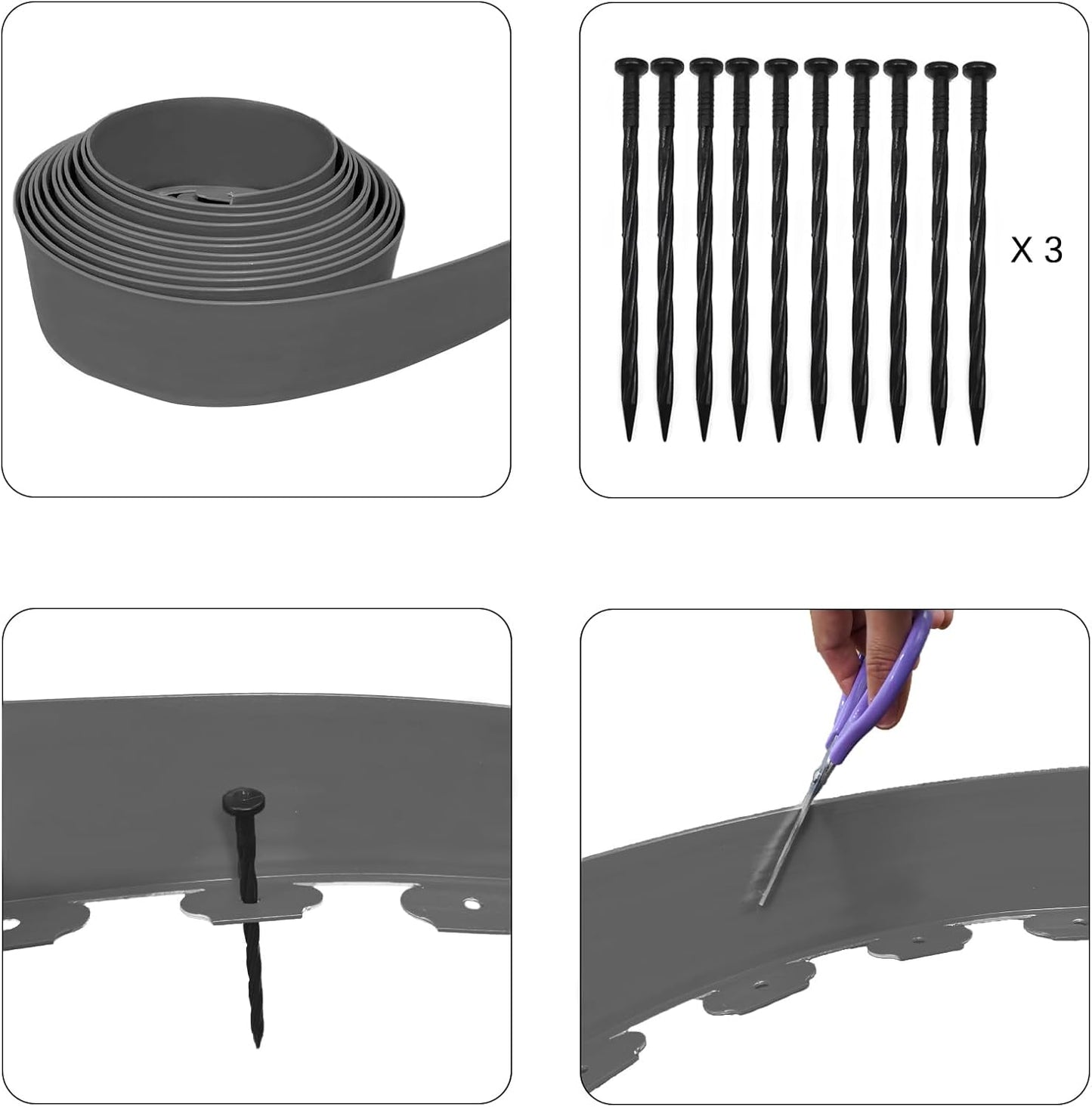 X 3