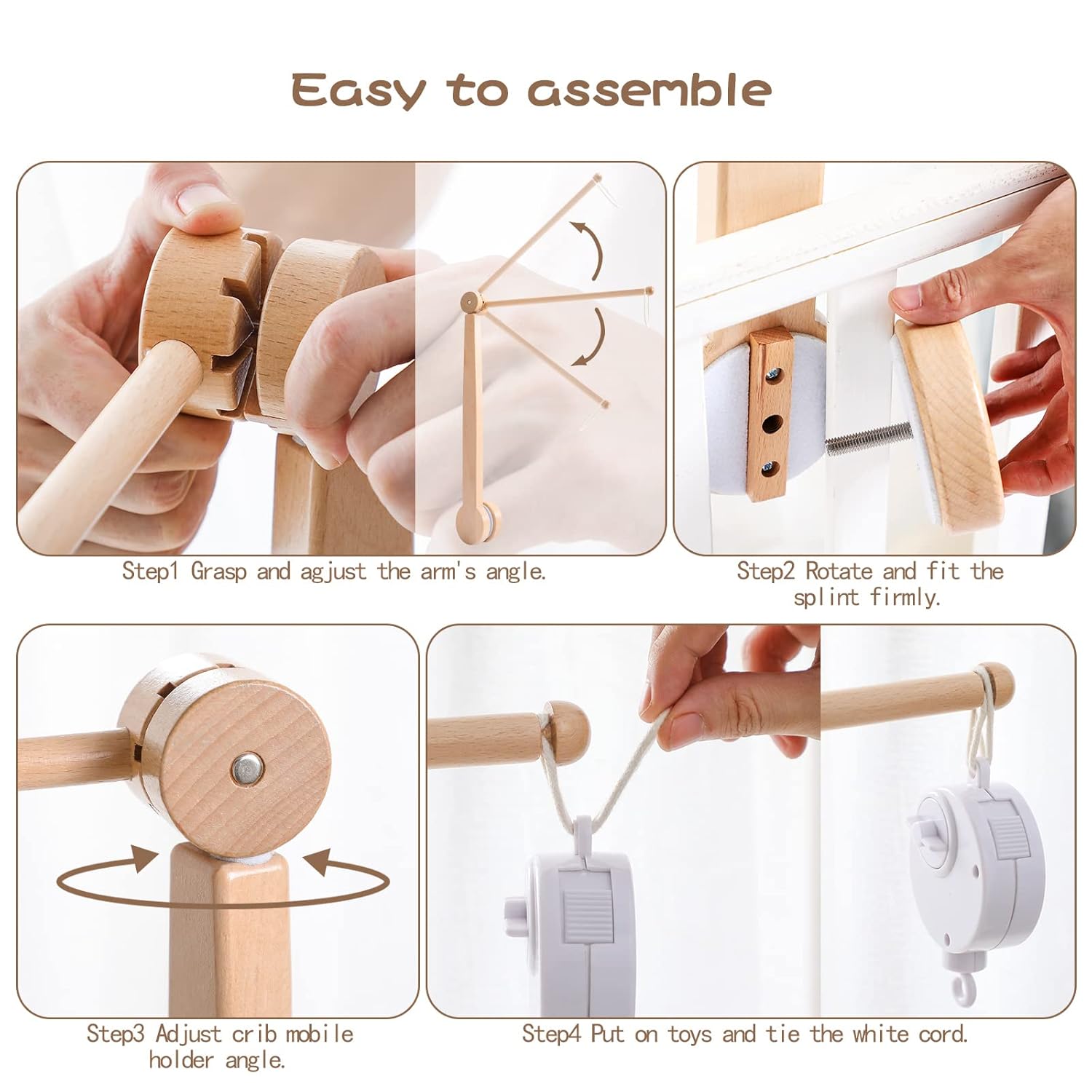 Easy to assemble

Step1 Grasp and agjust the arm's angle.

Step2 Rotate and fit the splint firmly.

Step3 Adjust crib mobile holder angle.

Step4 Put on toys and tie the white cord.