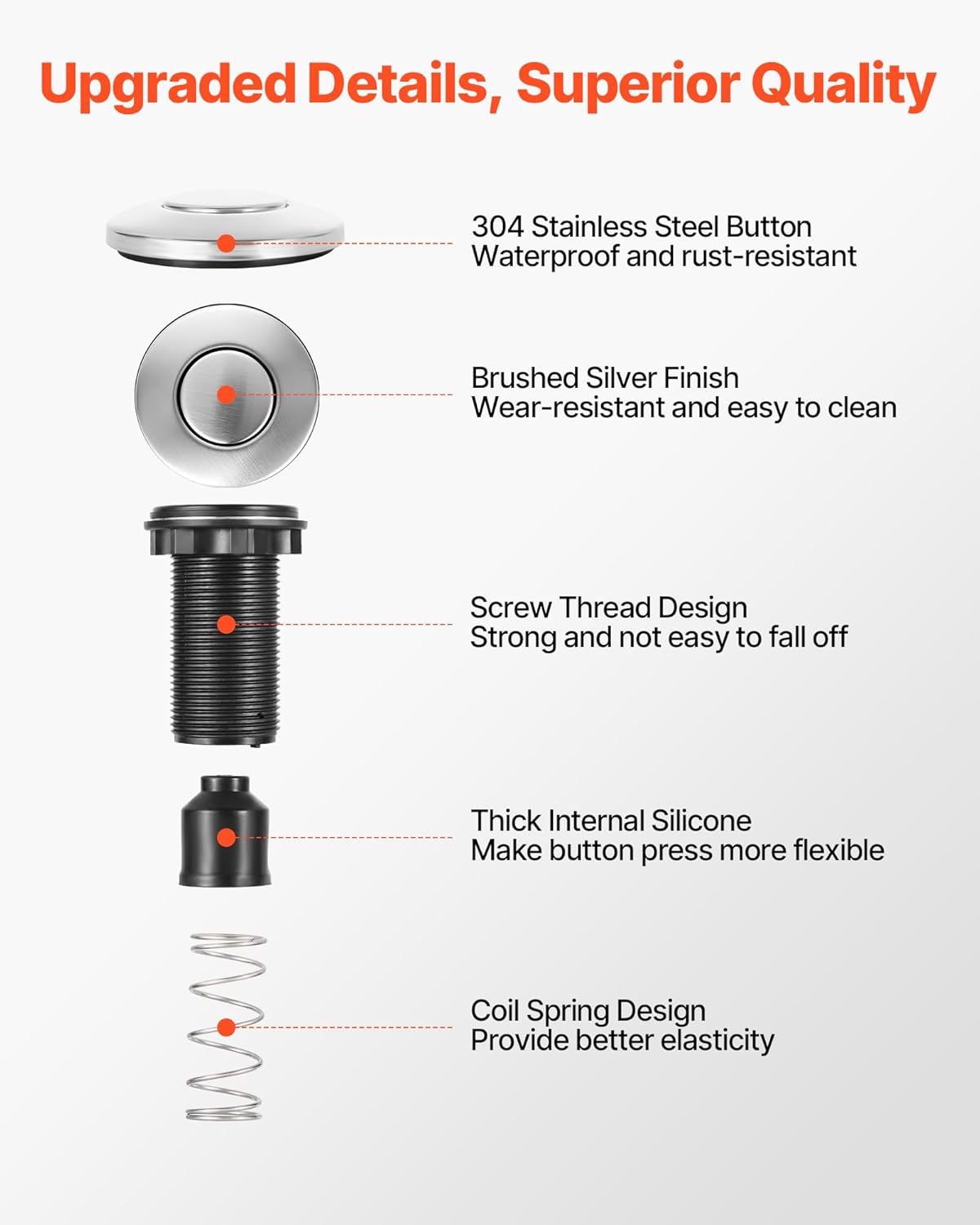 Upgraded Details, Superior Quality

304 Stainless Steel Button
Waterproof and rust-resistant

Brushed Silver Finish
Wear-resistant and easy to clean

Screw Thread Design
Strong and not easy to fall off

Thick Internal Silicone
Make button press more flexible

Coil Spring Design
Provide better elasticity