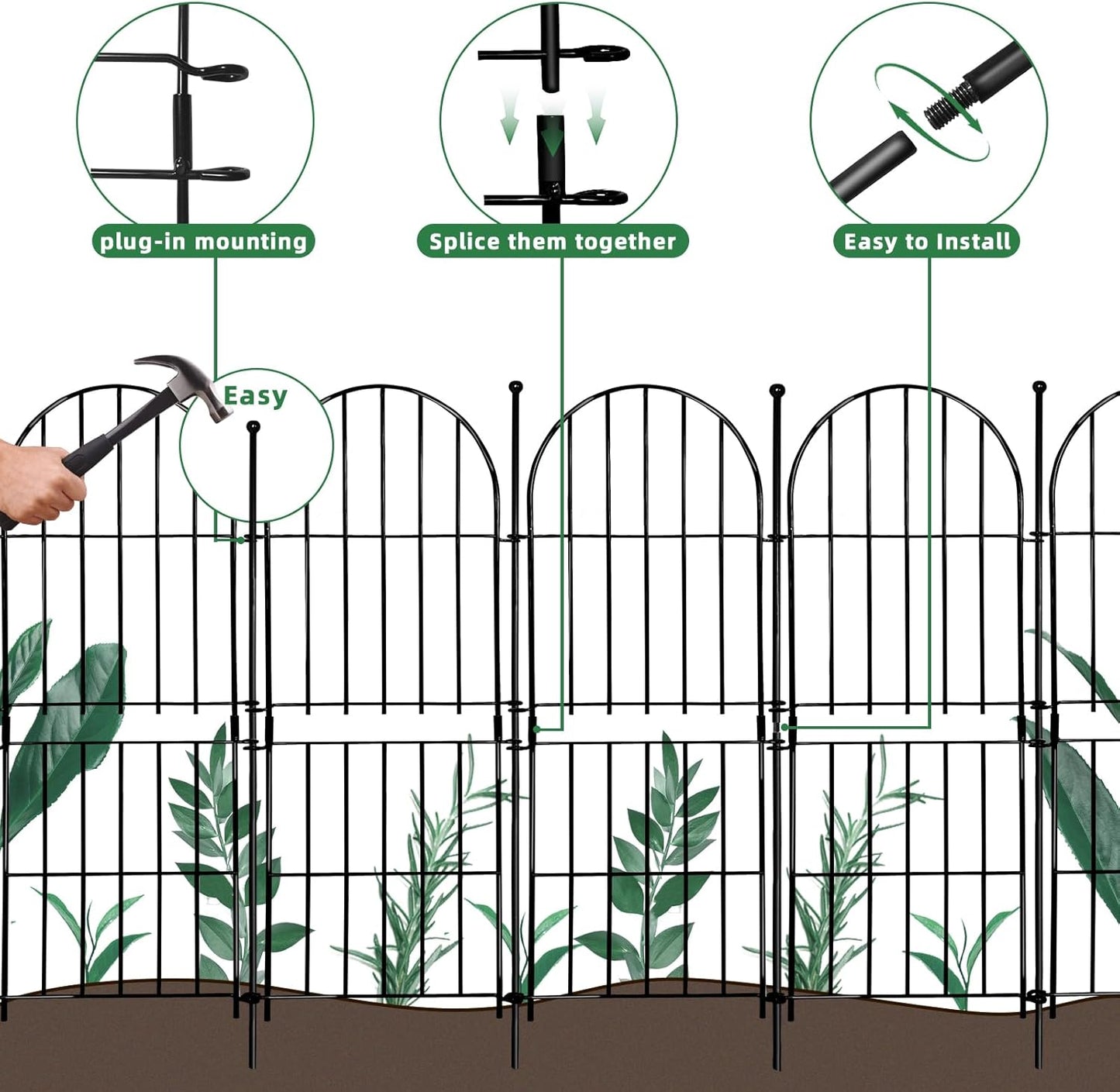 plug-in mounting

Splice them together

Easy to Install

Easy