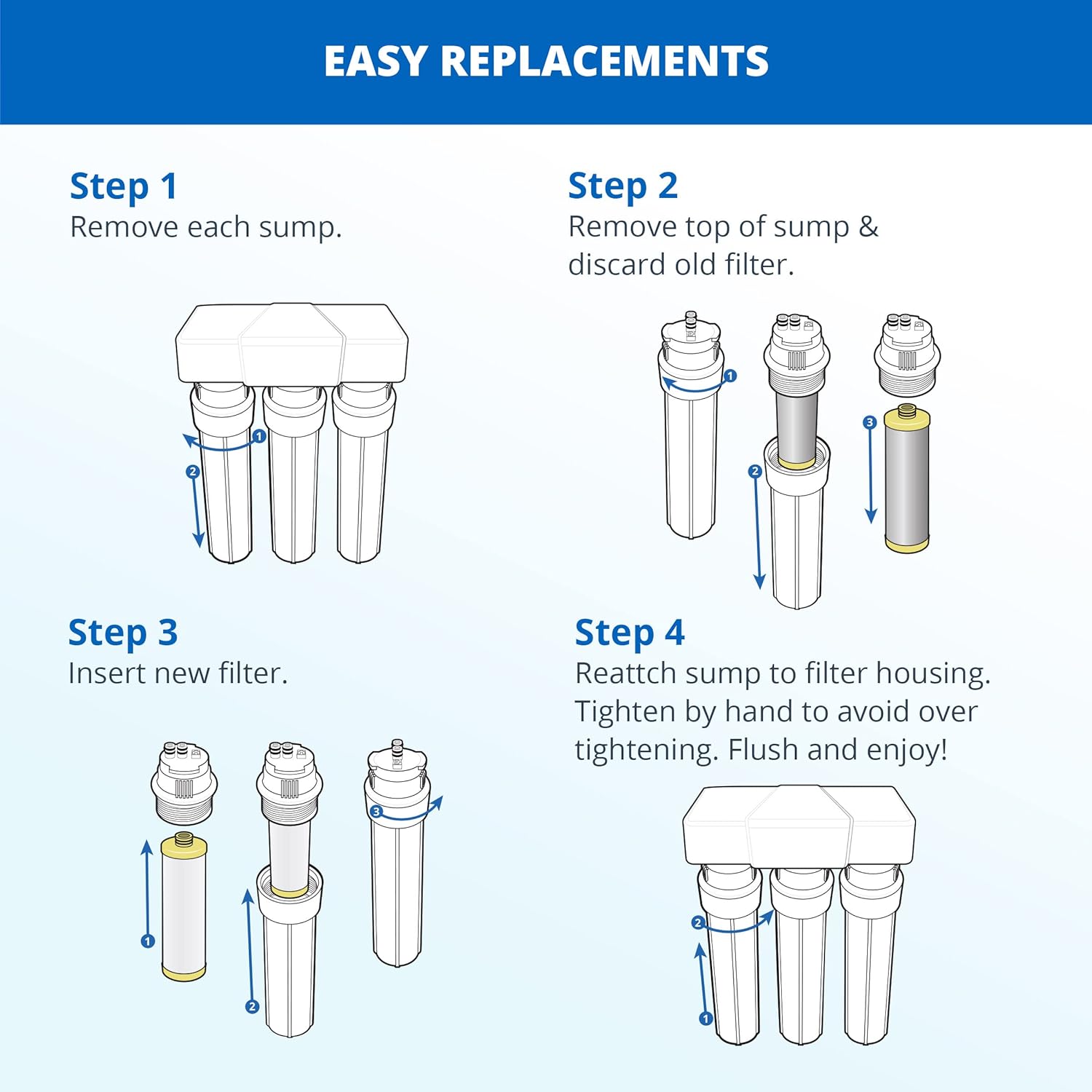 EASY REPLACEMENTS

Step 1
Remove each sump.

1
2

Step 2
Remove top of sump & discard old filter.

1
2
3

Step 3
Insert new filter.

1
2
3

Step 4
Reattch sump to filter housing. Tighten by hand to avoid over tightening. Flush and enjoy!

2
1