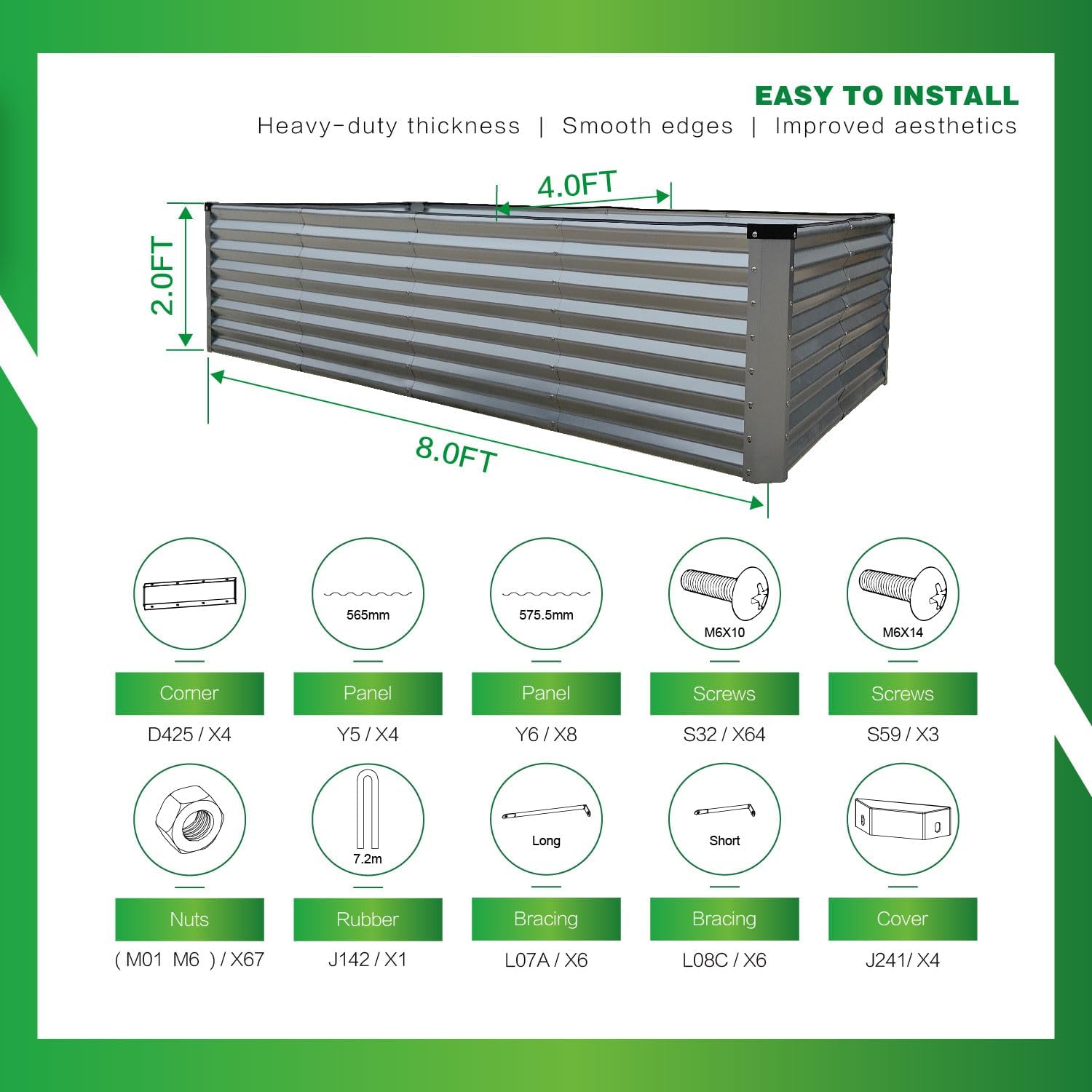 EASY TO INSTALL
Heavy-duty thickness | Smooth edges | Improved aesthetics

4.0FT
2.0FT
8.0FT

Corner
D425 / X4

565mm
Panel
Y5 / X4

575.5mm
Panel
Y6 / X8

M6X10
Screws
S32 / X64

M6X14
Screws
S59 / X3

Nuts
( M01 M6 ) / X67

7.2m
Rubber
J142 / X1

Long
Bracing
L07A / X6

Short
Bracing
L08C / X6

Cover
J241/ X4