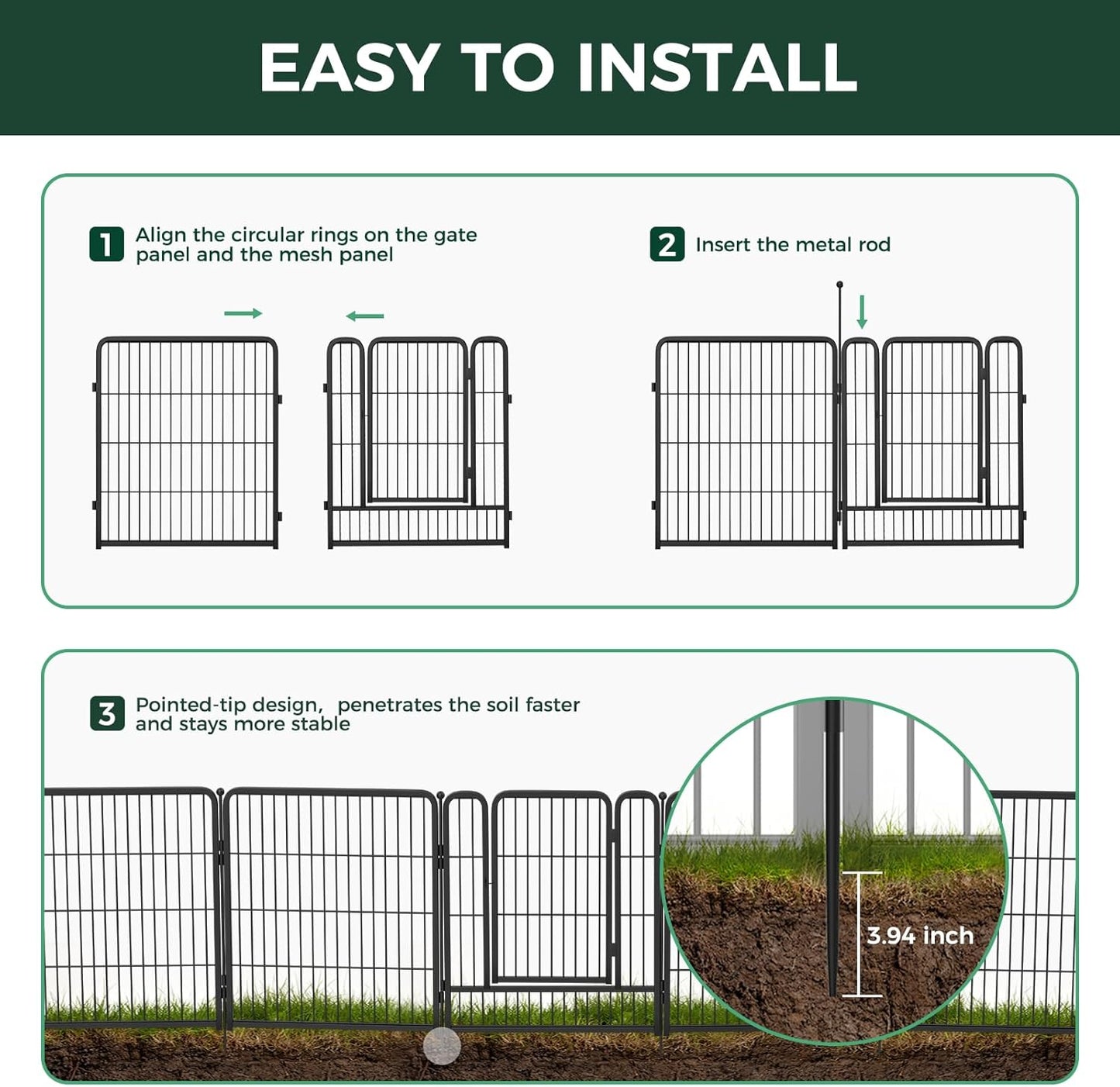 EASY TO INSTALL

1 Align the circular rings on the gate panel and the mesh panel

2 Insert the metal rod

3 Pointed-tip design, penetrates the soil faster and stays more stable

3.94 inch