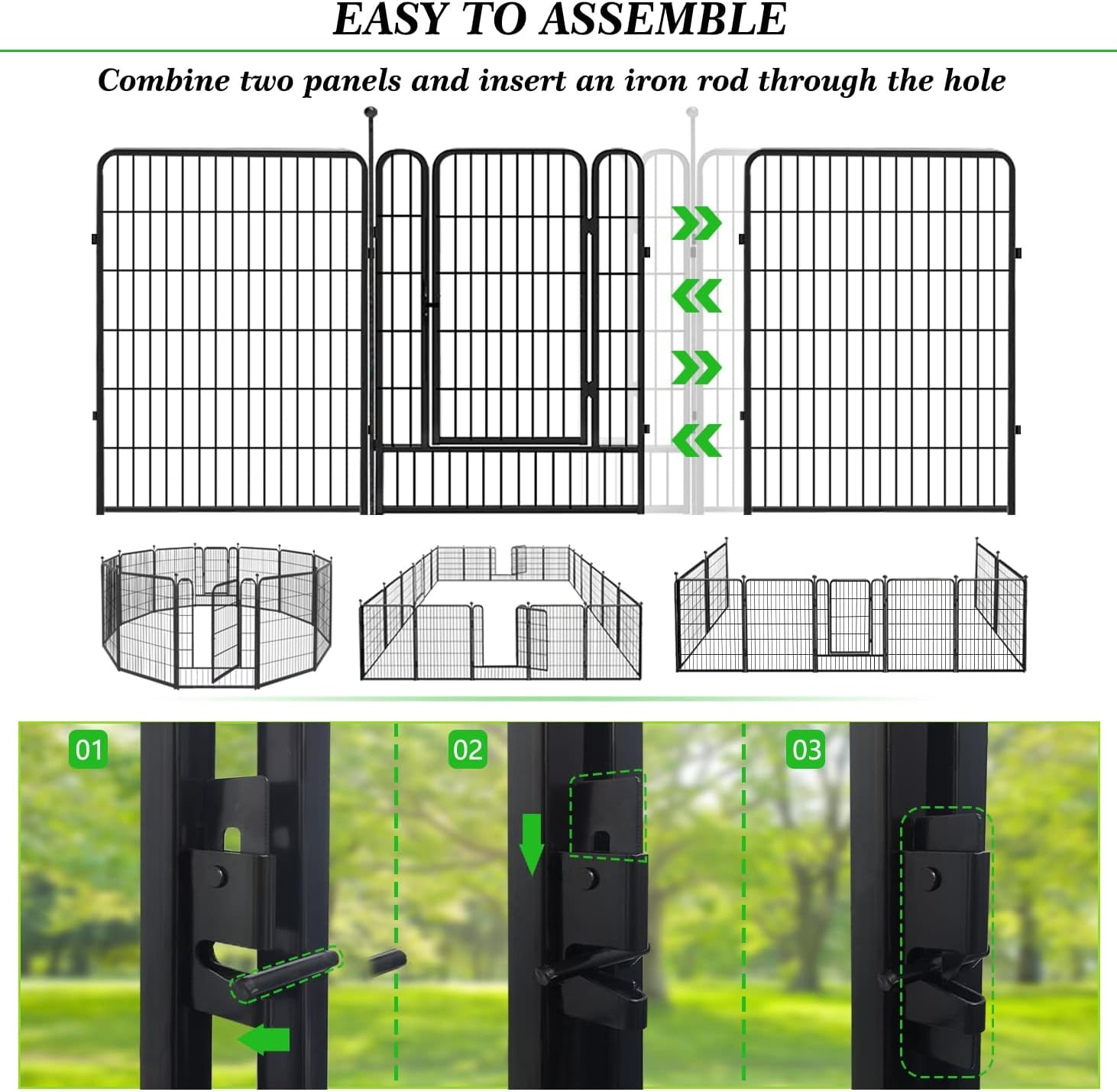 EASY TO ASSEMBLE

Combine two panels and insert an iron rod through the hole

01

02

03