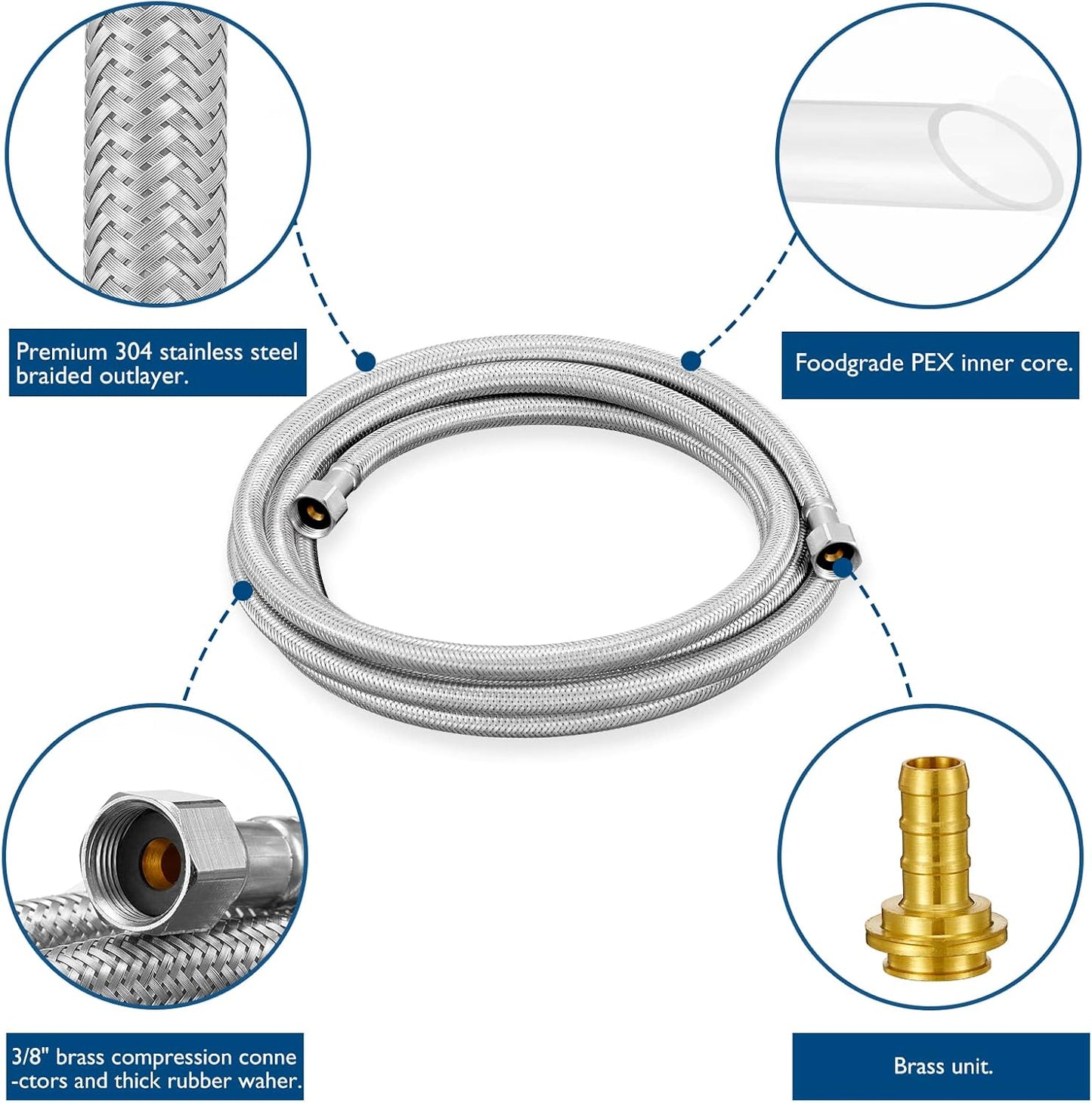 Premium 304 stainless steel braided outlayer.

Foodgrade PEX inner core.

3/8" brass compression connectors and thick rubber waher.

Brass unit.