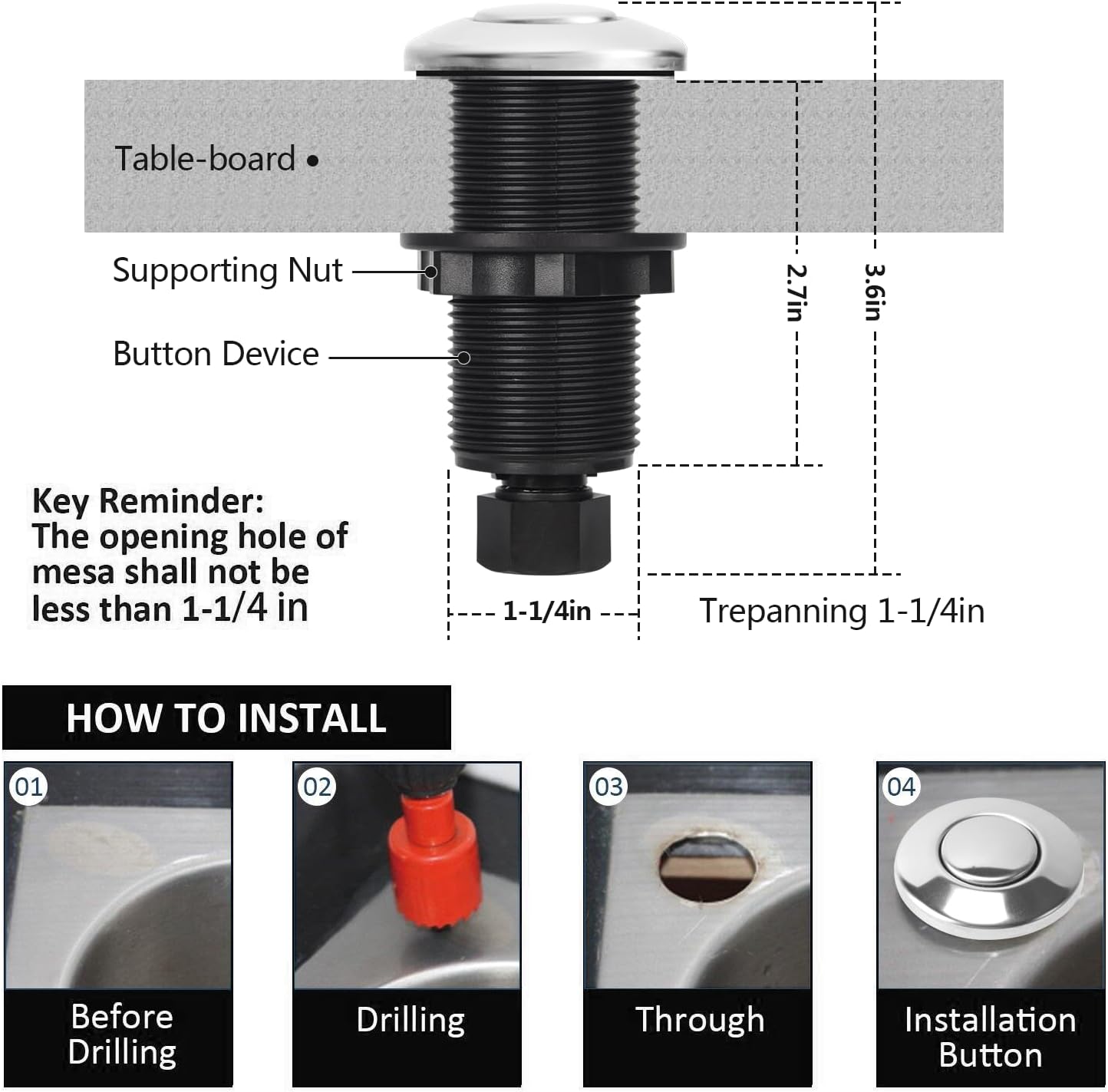 Table-board

Supporting Nut

Button Device

2.7in

3.6in

Key Reminder:
The opening hole of mesa shall not be less than 1-1/4 in

1-1/4in

Trepanning 1-1/4in

HOW TO INSTALL

01
Before Drilling

02
Drilling

03
Through

04
Installation Button