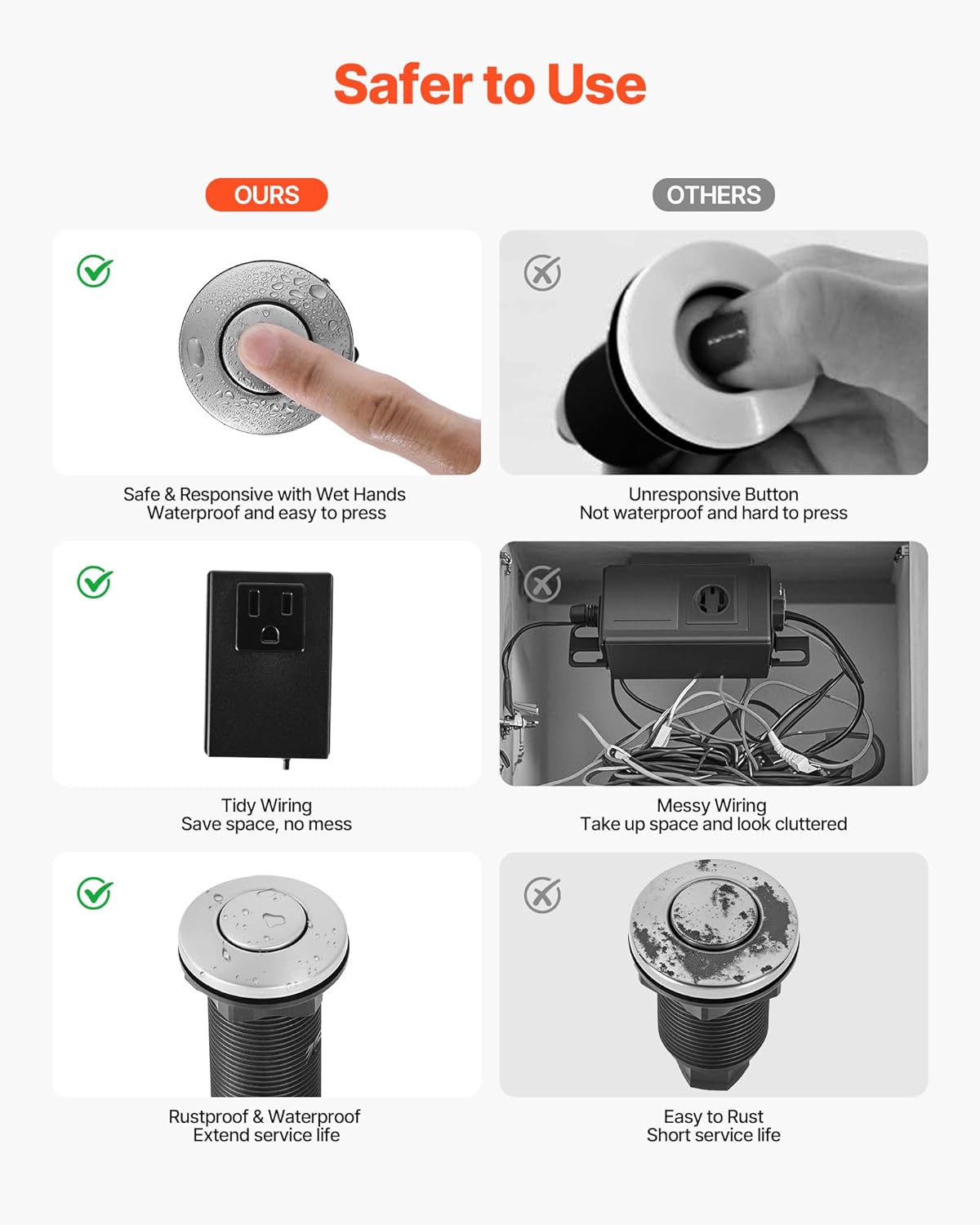 Safer to Use

OURS

Safe & Responsive with Wet Hands
Waterproof and easy to press

Tidy Wiring
Save space, no mess

Rustproof & Waterproof
Extend service life

OTHERS

Unresponsive Button
Not waterproof and hard to press

Messy Wiring
Take up space and look cluttered

Easy to Rust
Short service life