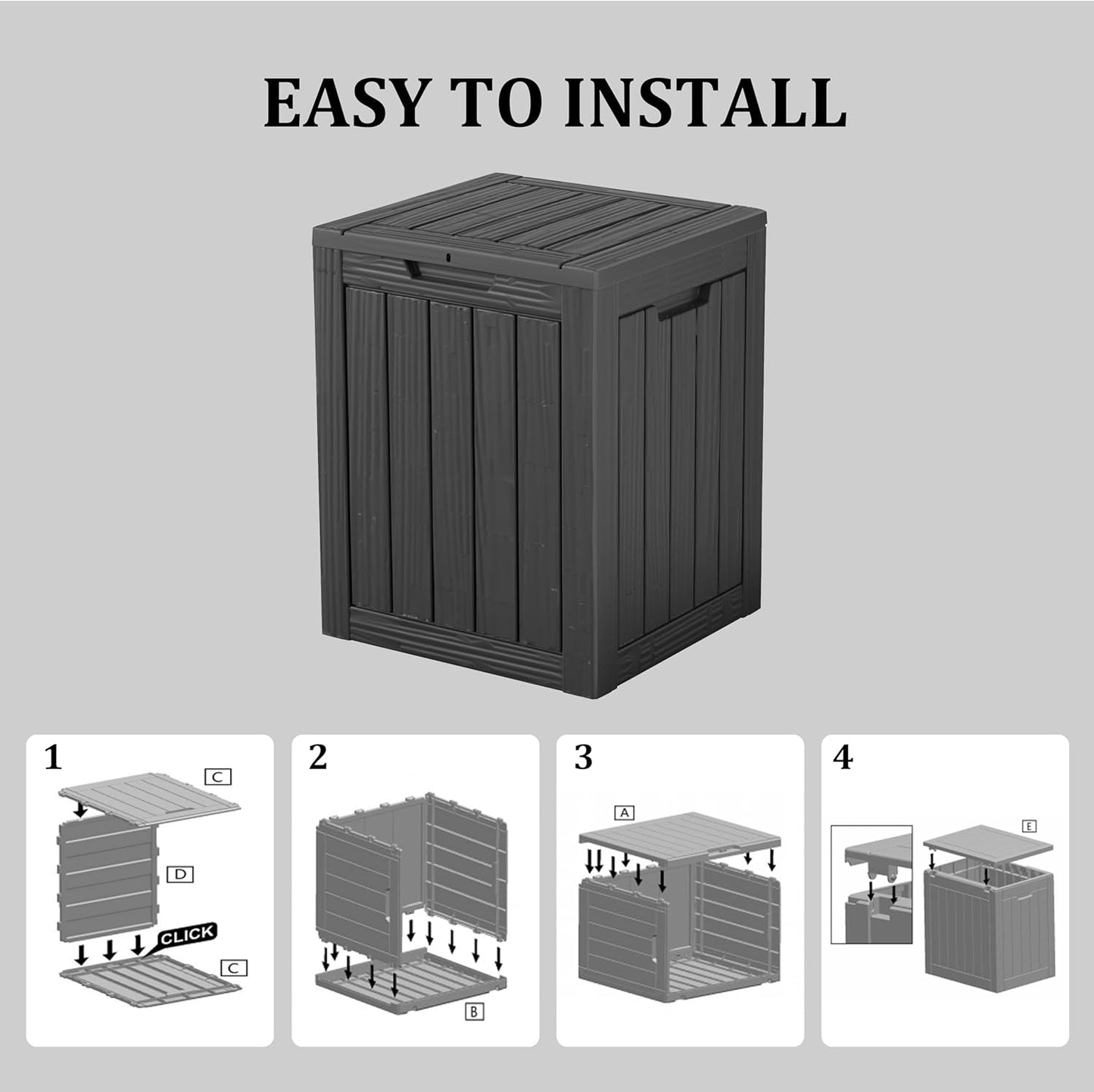 EASY TO INSTALL

1

C

D

CLICK

C

2

B

3

A

4

E