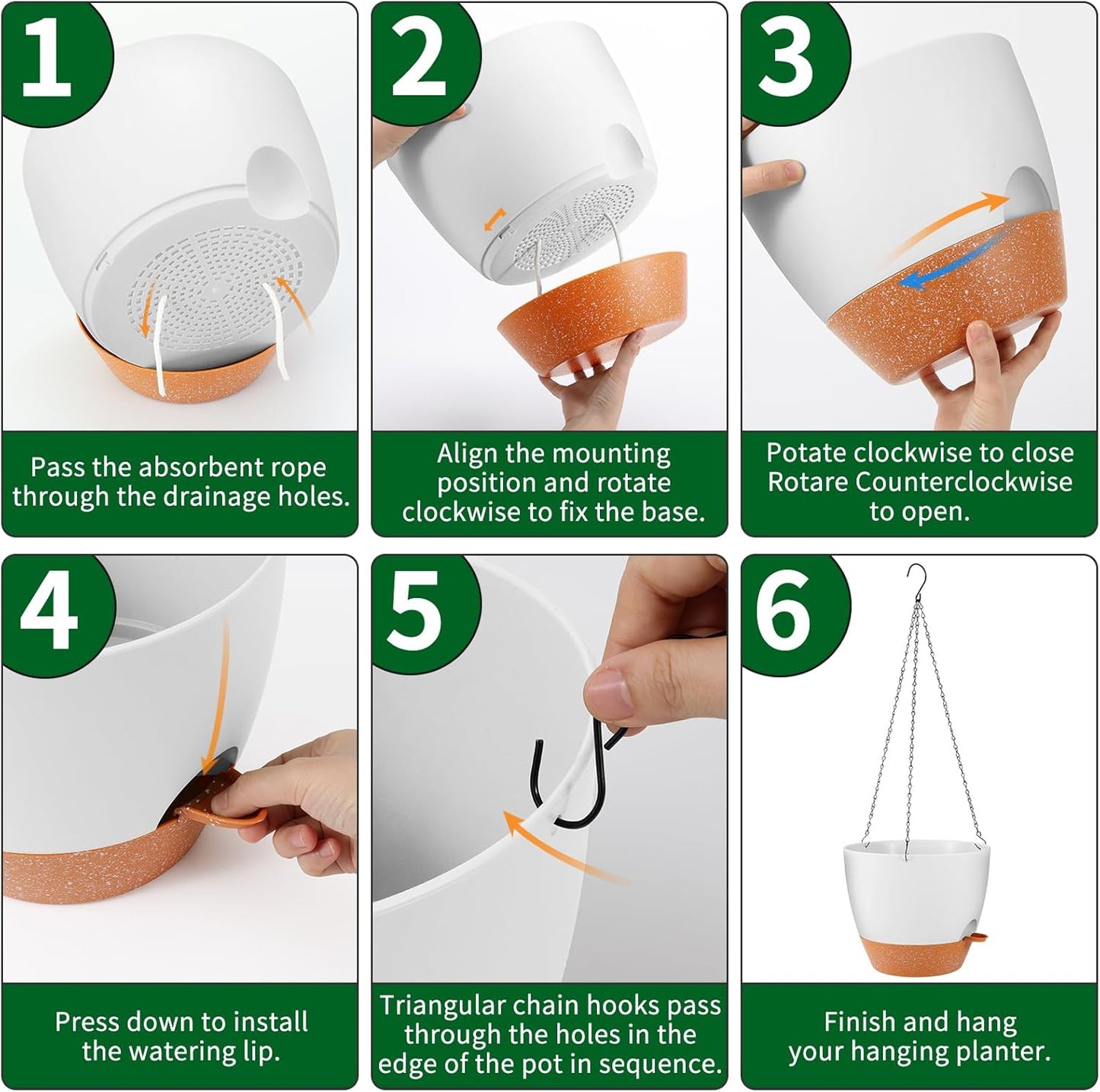 1

Pass the absorbent rope through the drainage holes.

2

Align the mounting position and rotate clockwise to fix the base.

3

Potate clockwise to close Rotare Counterclockwise to open.

4

Press down to install the watering lip.

5

Triangular chain hooks pass through the holes in the edge of the pot in sequence.

6

Finish and hang your hanging planter.