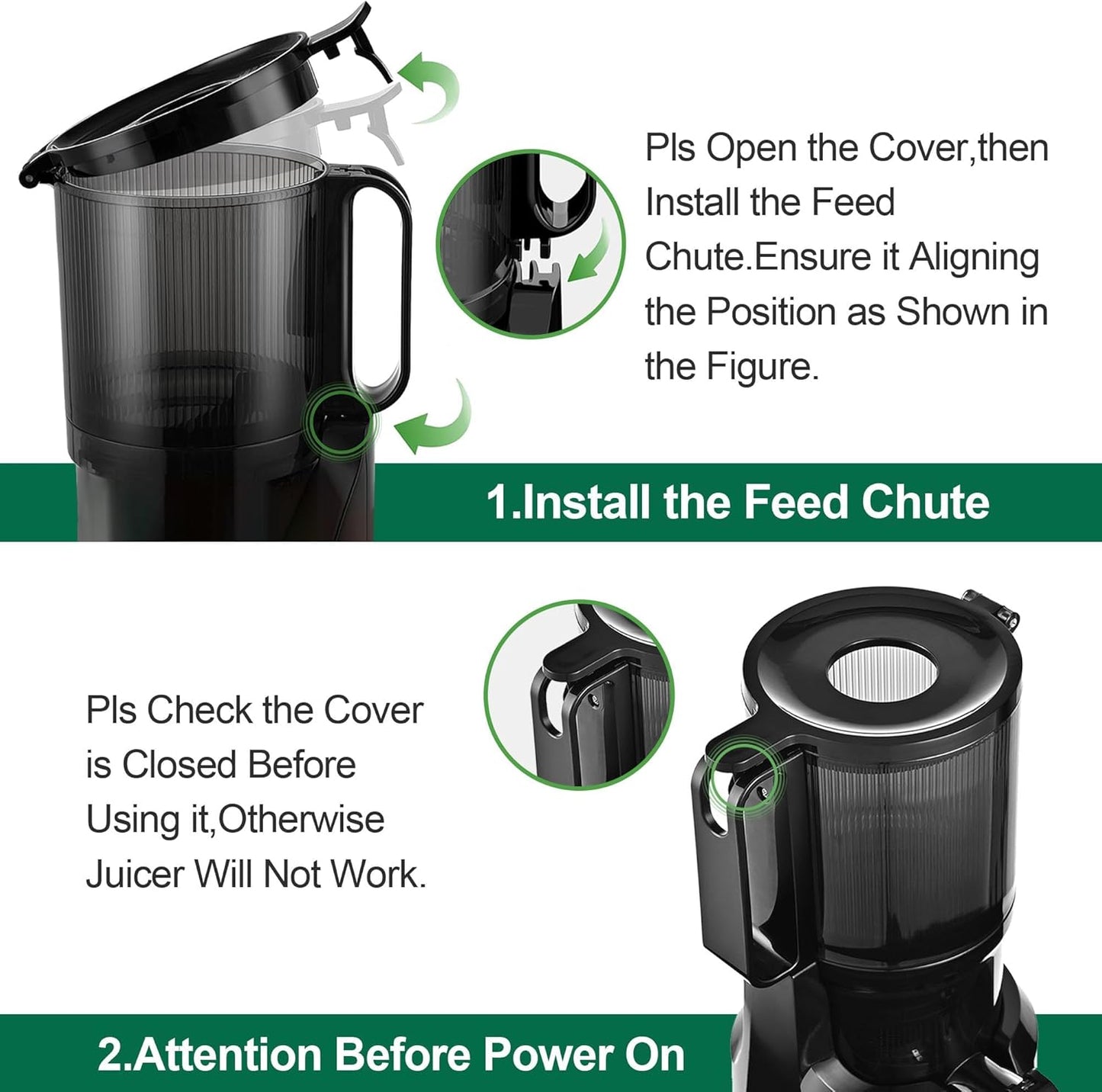 Pls Open the Cover,then Install the Feed Chute.Ensure it Aligning the Position as Shown in the Figure.

1.Install the Feed Chute

Pls Check the Cover is Closed Before Using it,Otherwise Juicer Will Not Work.

2.Attention Before Power On