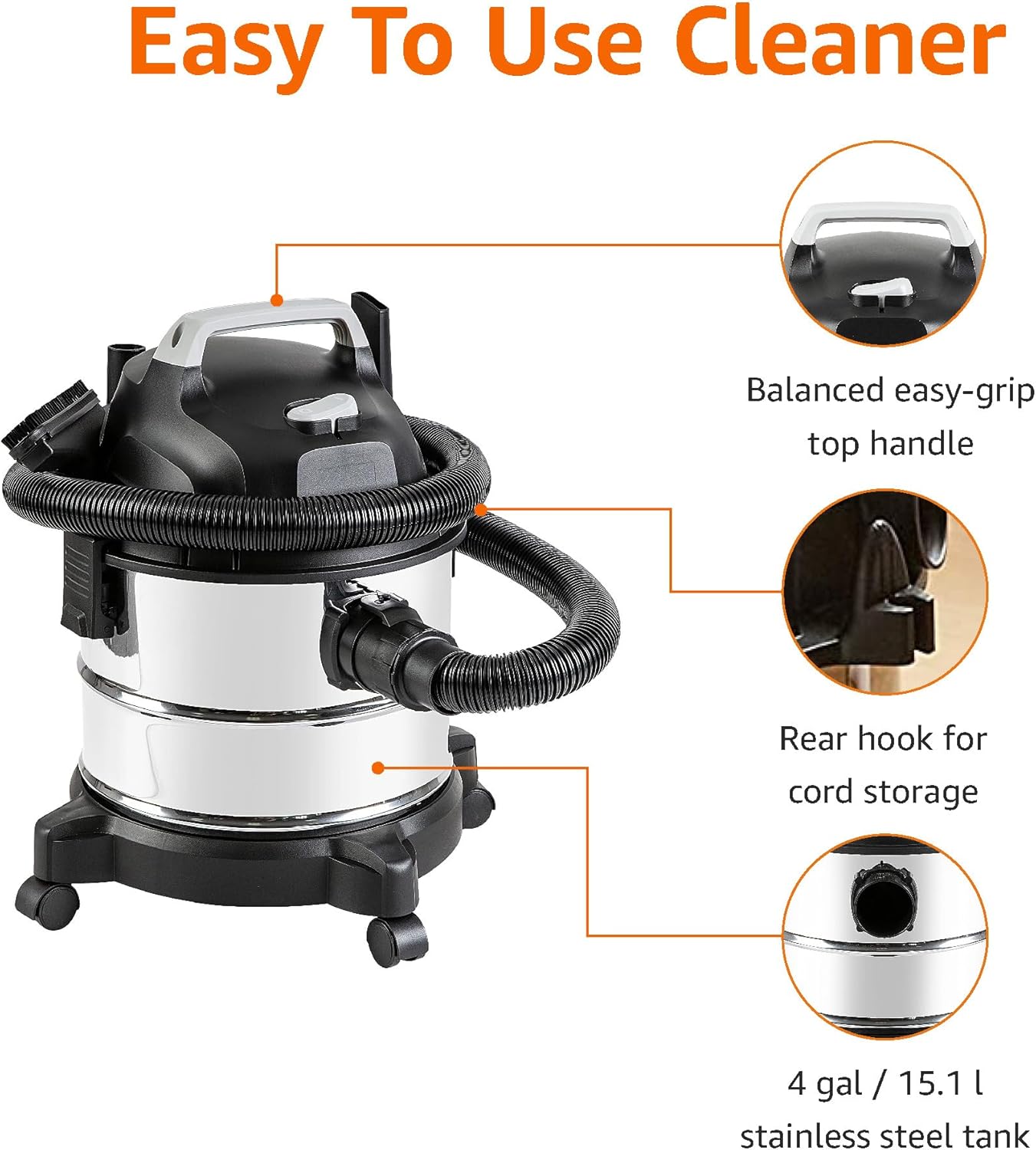 Easy To Use Cleaner

Balanced easy-grip top handle

Rear hook for cord storage

4 gal / 15.1 l stainless steel tank