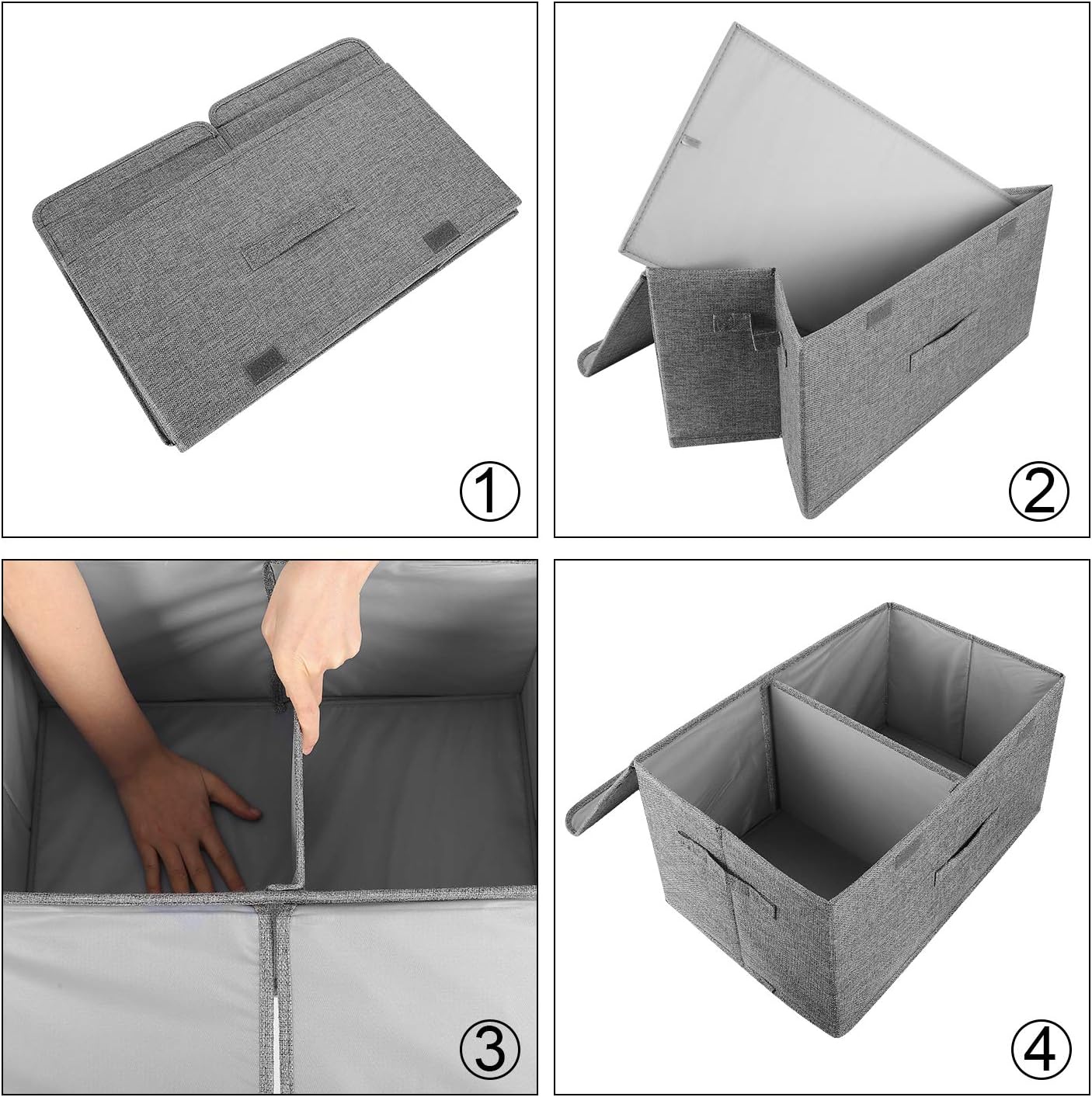 ①

②

③

④