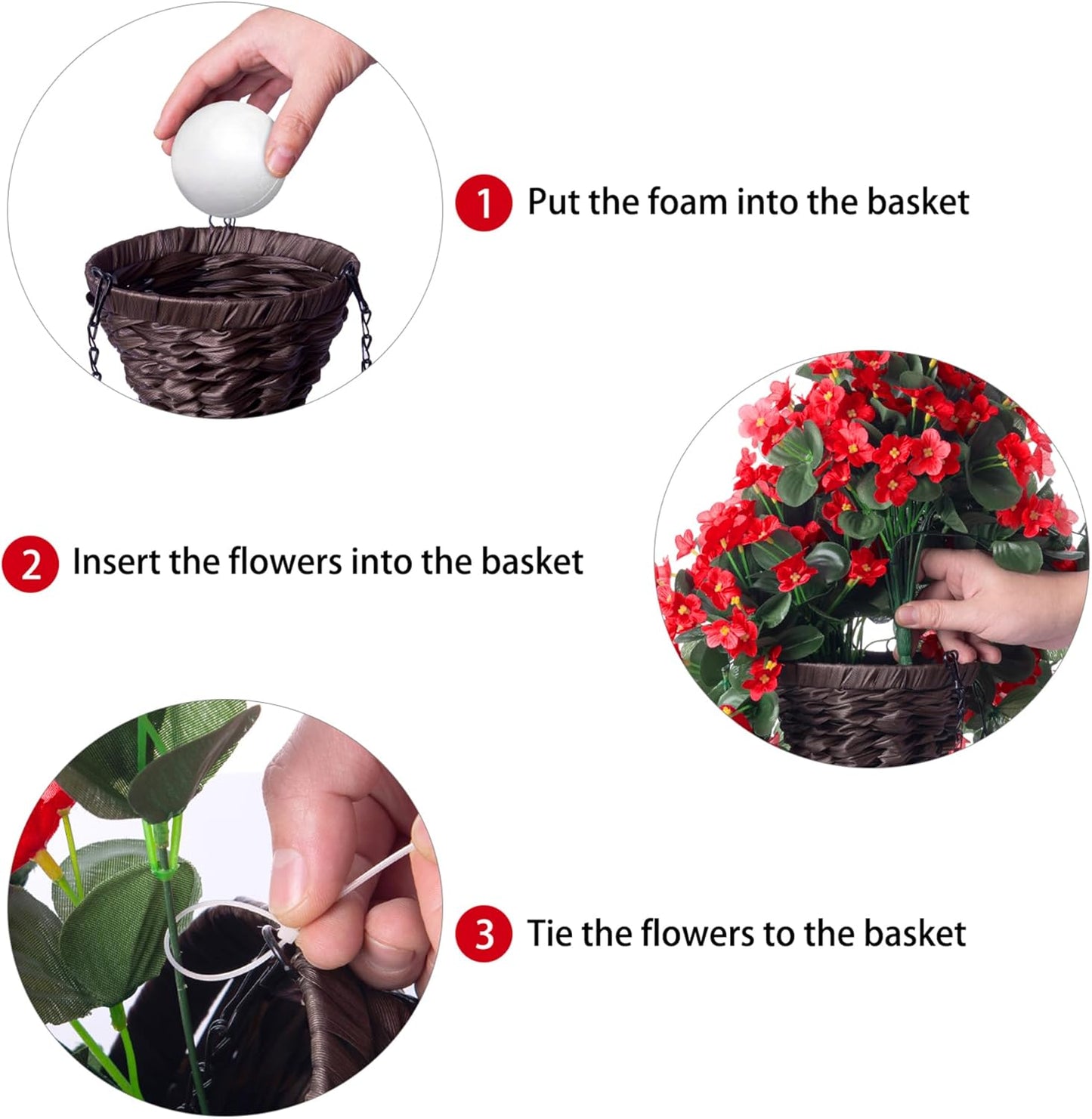 1 Put the foam into the basket

2 Insert the flowers into the basket

3 Tie the flowers to the basket