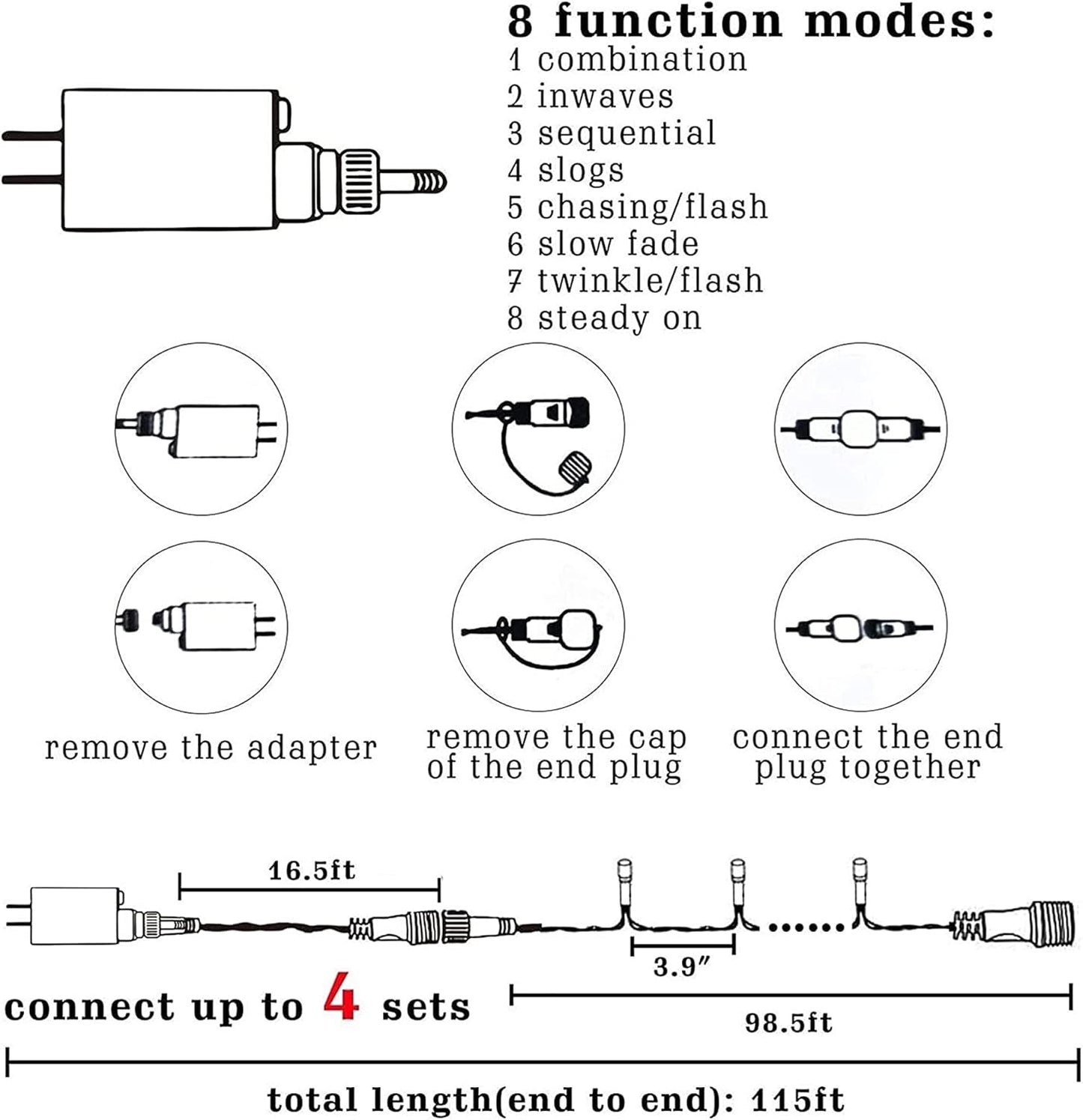 8 function modes:
1 combination
2 inwaves
3 sequential
4 slogs
5 chasing/flash
6 slow fade
7 twinkle/flash
8 steady on

remove the adapter

remove the cap of the end plug

connect the end plug together

16.5ft

3.9″

connect up to 4 sets

98.5ft

total length(end to end): 115ft