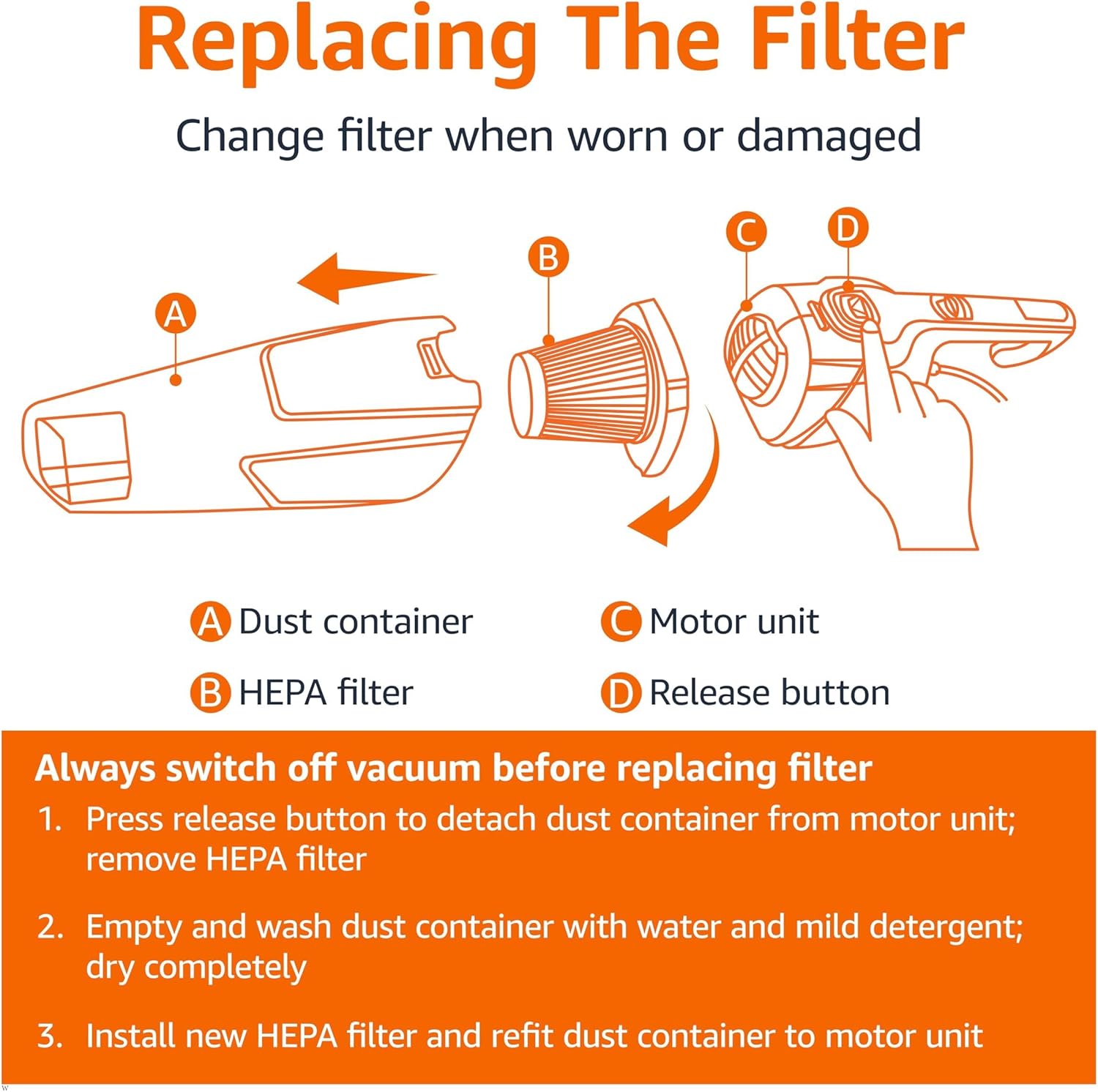 Replacing The Filter

Change filter when worn or damaged

A

B

C D

A Dust container

B HEPA filter

C Motor unit

D Release button

Always switch off vacuum before replacing filter

1. Press release button to detach dust container from motor unit; remove HEPA filter

2. Empty and wash dust container with water and mild detergent; dry completely

3. Install new HEPA filter and refit dust container to motor unit