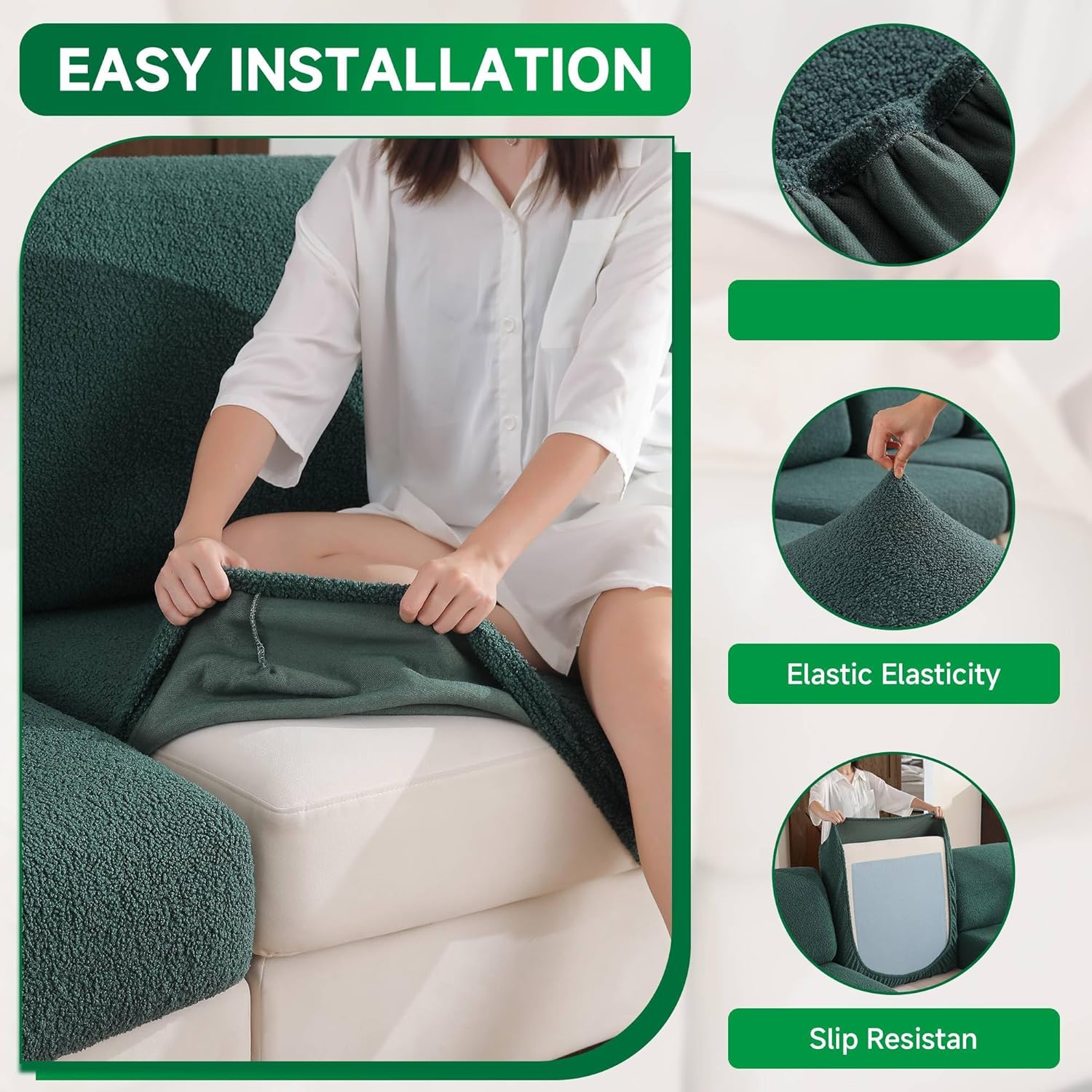 EASY INSTALLATION

Elastic Elasticity

Slip Resistan