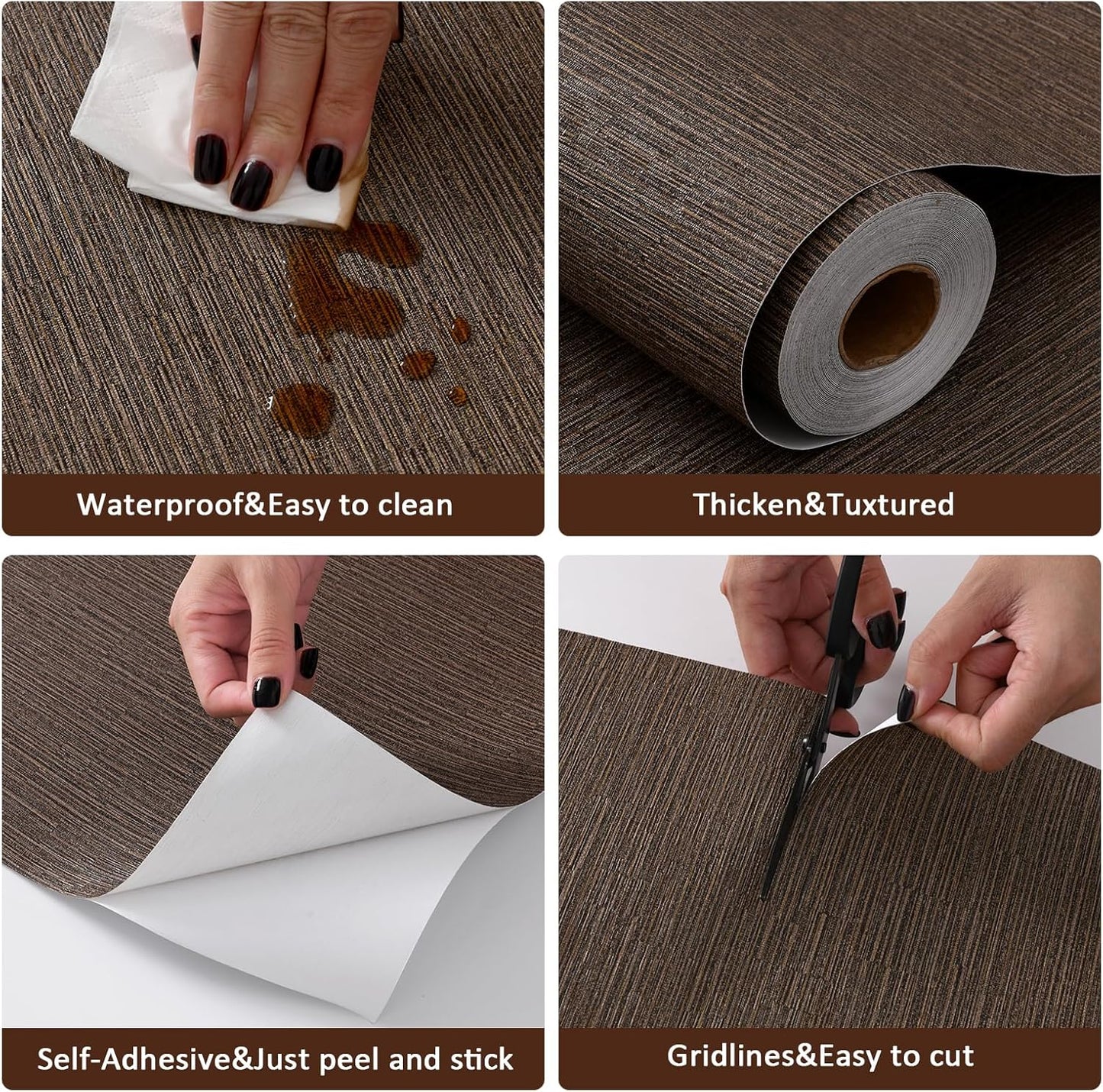 Waterproof&Easy to clean

Thicken&Tuxtured

Self-Adhesive&Just peel and stick

Gridlines&Easy to cut