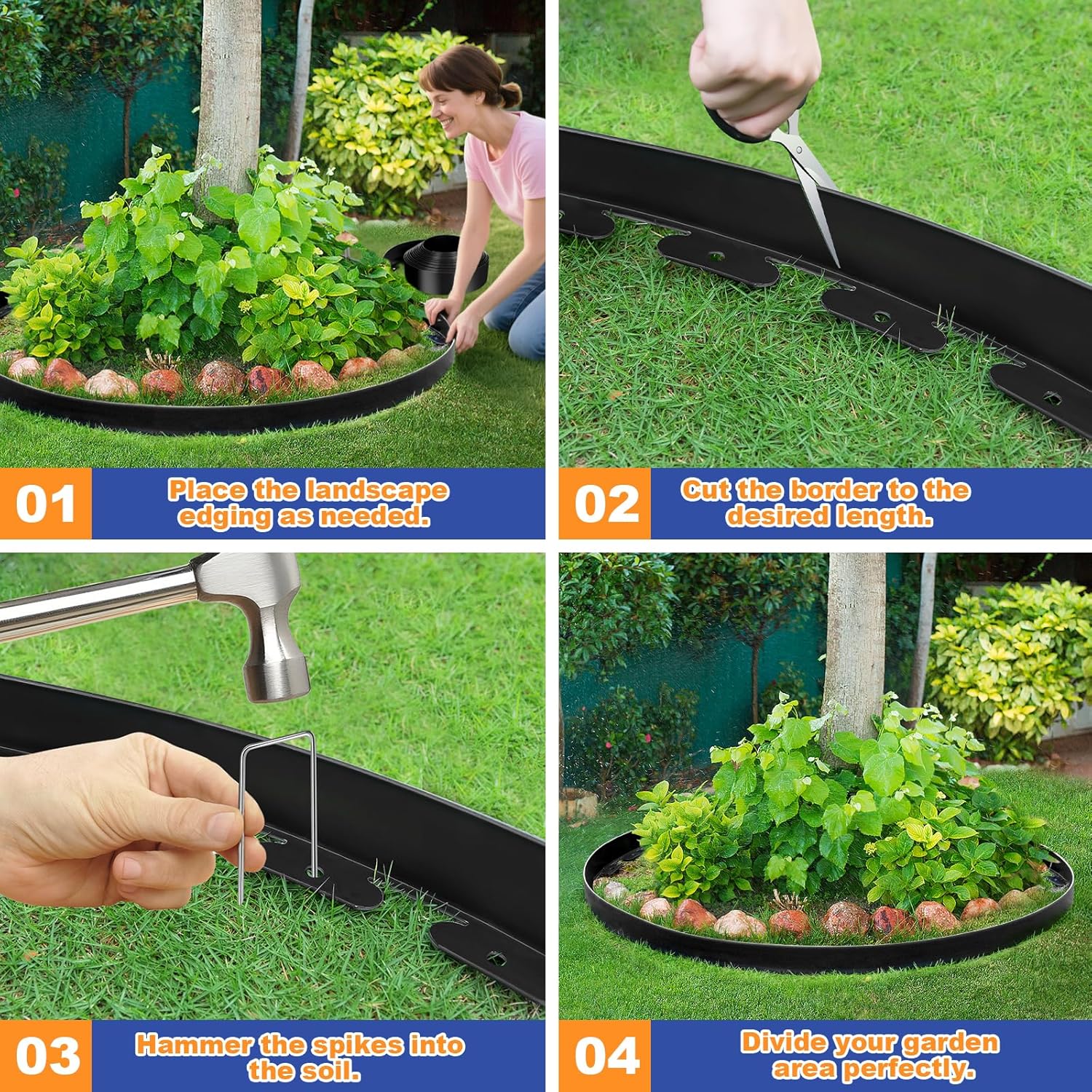 01

Place the landscape edging as needed.

02

Cut the border to the desired length.

03

Hammer the spikes into the soil.

04

Divide your garden area perfectly.